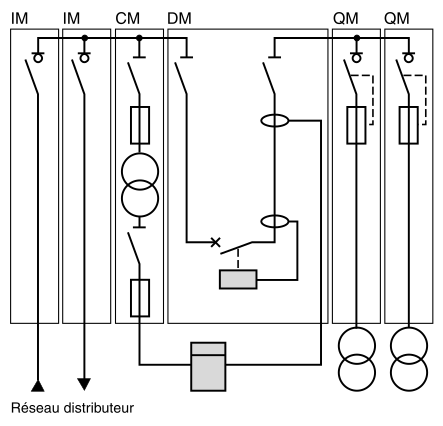 IM IM CM DM QM QM

Réseau distributeur